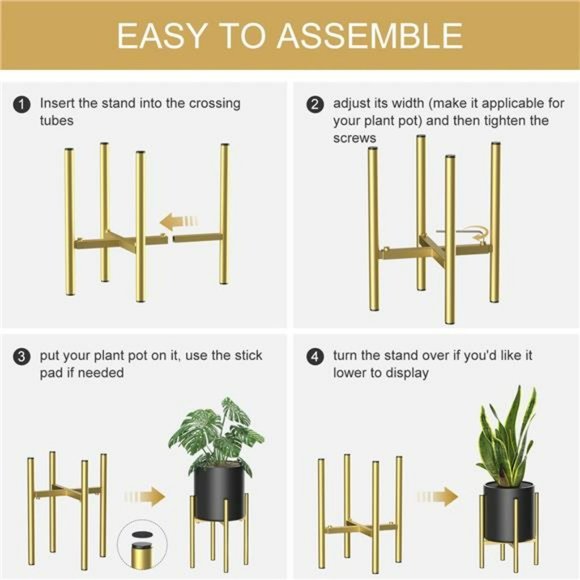 EASY TO ASSEMBLE

1 Insert the stand into the crossing tubes

2 adjust its width (make it applicable for your plant pot) and then tighten the screws

3 put your plant pot on it, use the stick pad if needed

4 turn the stand over if you'd like it lower to display